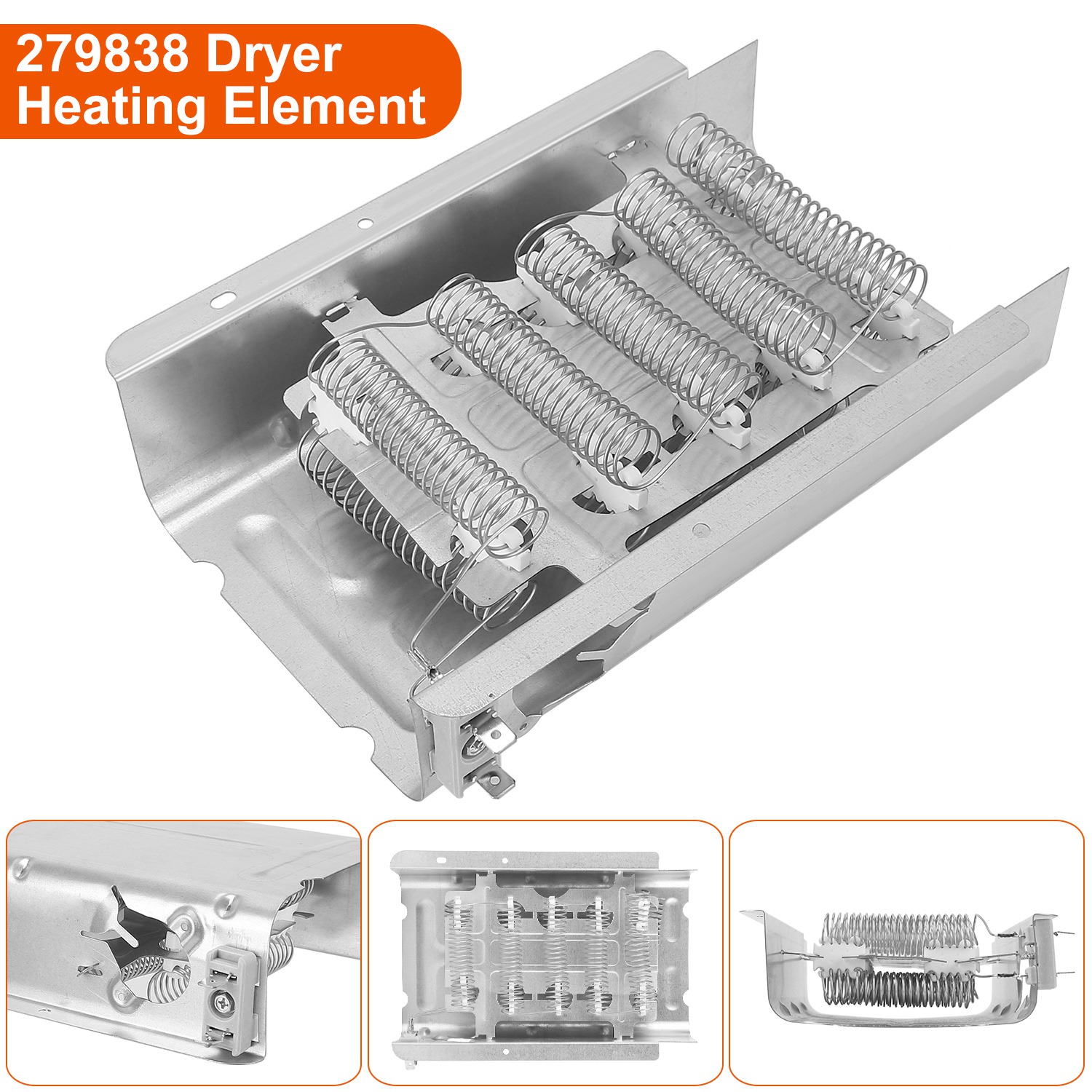 279838 Dryer Heating Element