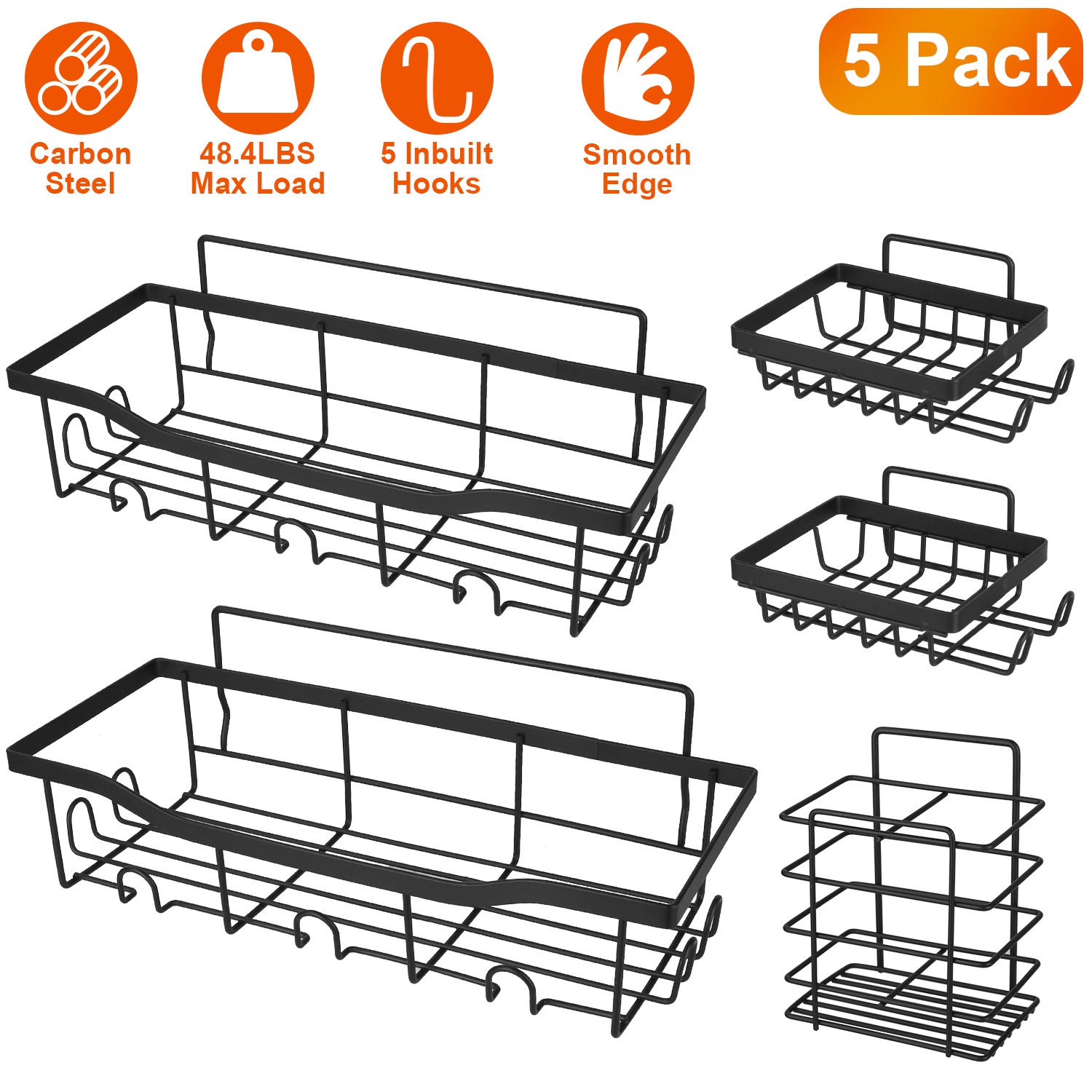 Carbon Steel

48.4LBS Max Load

5 Inbuilt Hooks

Smooth Edge

5 Pack