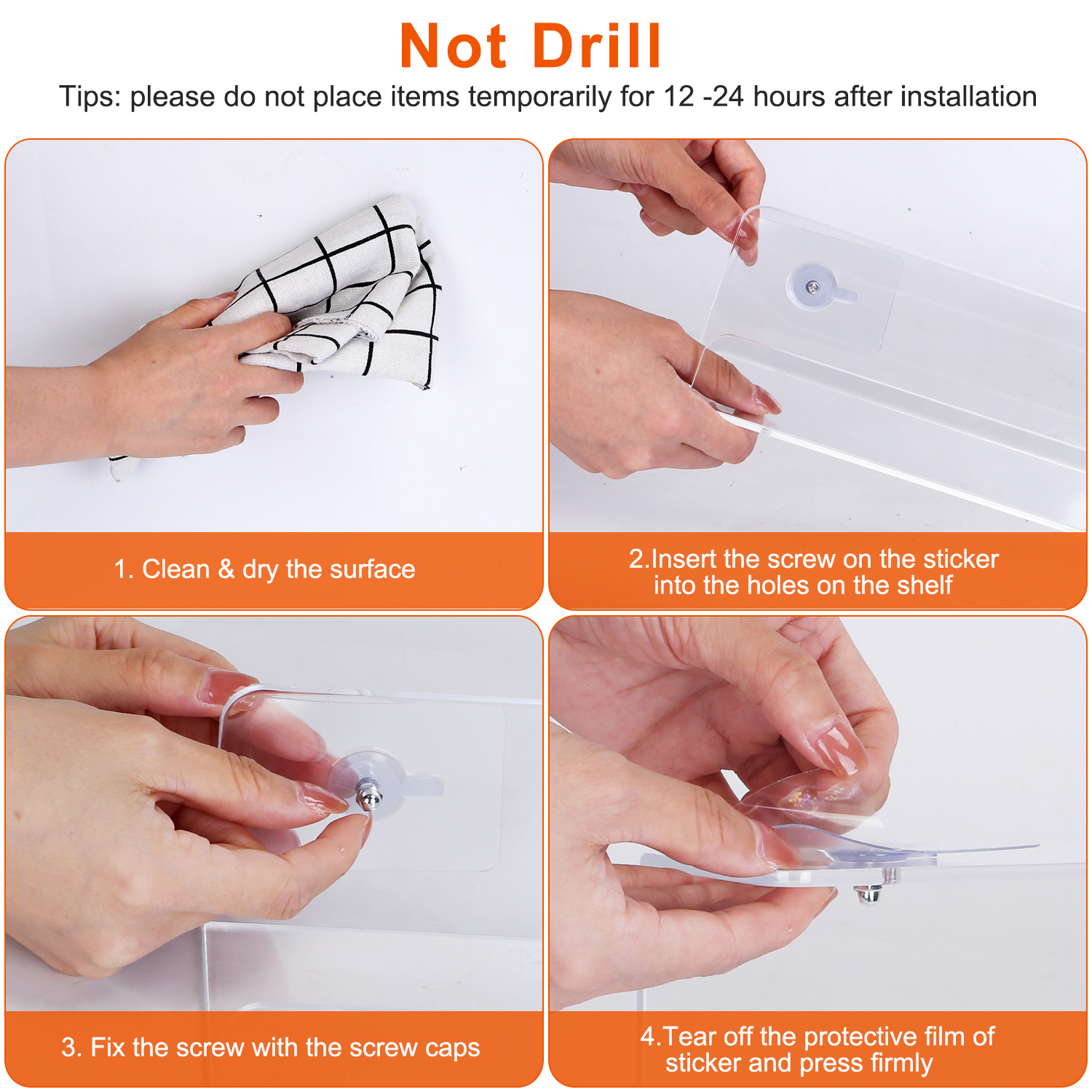 Not Drill

Tips: please do not place items temporarily for 12 -24 hours after installation

1. Clean & dry the surface

2.Insert the screw on the sticker into the holes on the shelf

3. Fix the screw with the screw caps

4.Tear off the protective film of sticker and press firmly