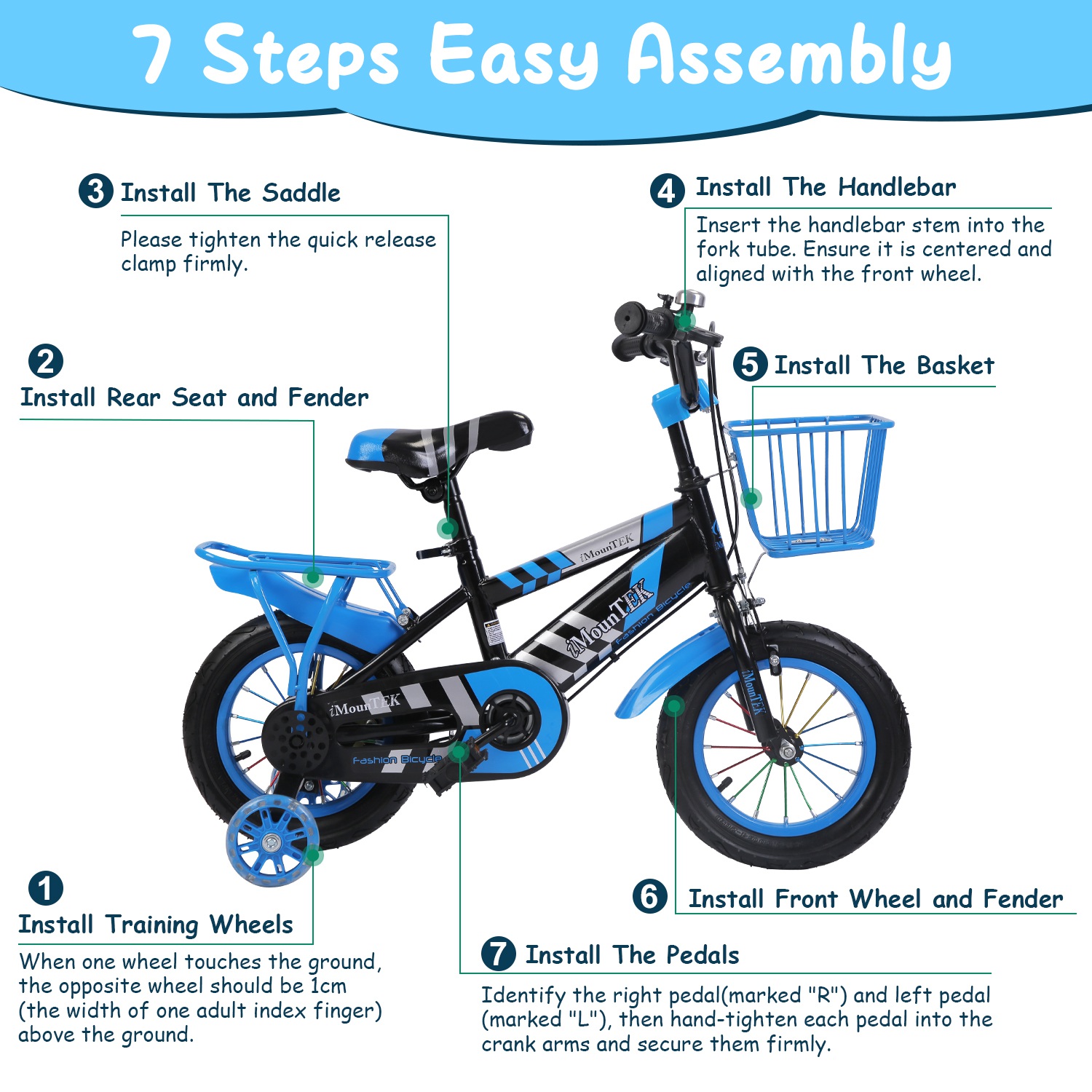 7 Steps Easy Assembly

3 Install The Saddle

Please tighten the quick release clamp firmly.

4 Install The Handlebar

Insert the handlebar stem into the fork tube. Ensure it is centered and aligned with the front wheel.

2 Install Rear Seat and Fender

5 Install The Basket

iMounTEK

iMounTEK Fashion Bicycle

iMounTEK

Fashion Bicycle

iMounTEK

1 Install Training Wheels

When one wheel touches the ground, the opposite wheel should be 1cm (the width of one adult index finger) above the ground.

6 Install Front Wheel and Fender

7 Install The Pedals

Identify the right pedal(marked "R") and left pedal (marked "L"), then hand-tighten each pedal into the crank arms and secure them firmly.